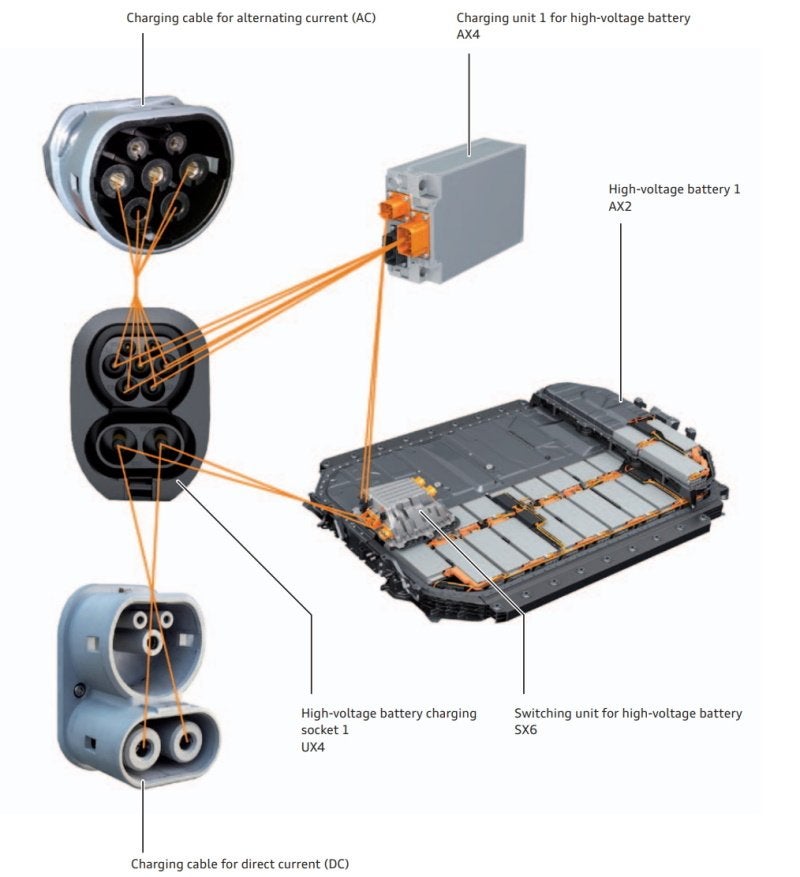 Charging cable for alternating current (AC)

Charging unit 1 for high-voltage battery
AX4

High-voltage battery 1
AX2

High-voltage battery charging socket 1
UX4

Switching unit for high-voltage battery
SX6

Charging cable for direct current (DC)